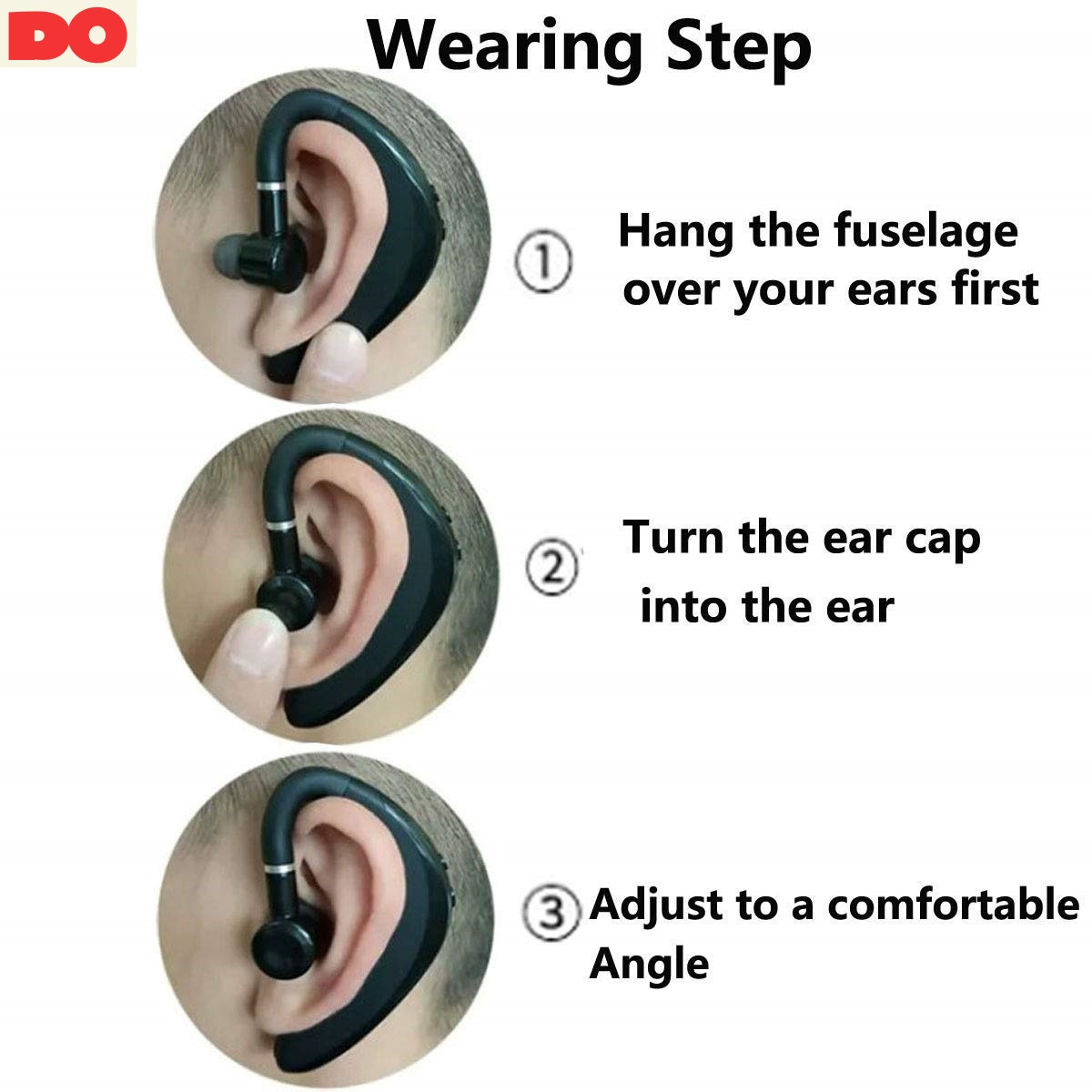 DO

Wearing Step

① Hang the fuselage over your ears first

② Turn the ear cap into the ear

③ Adjust to a comfortable Angle